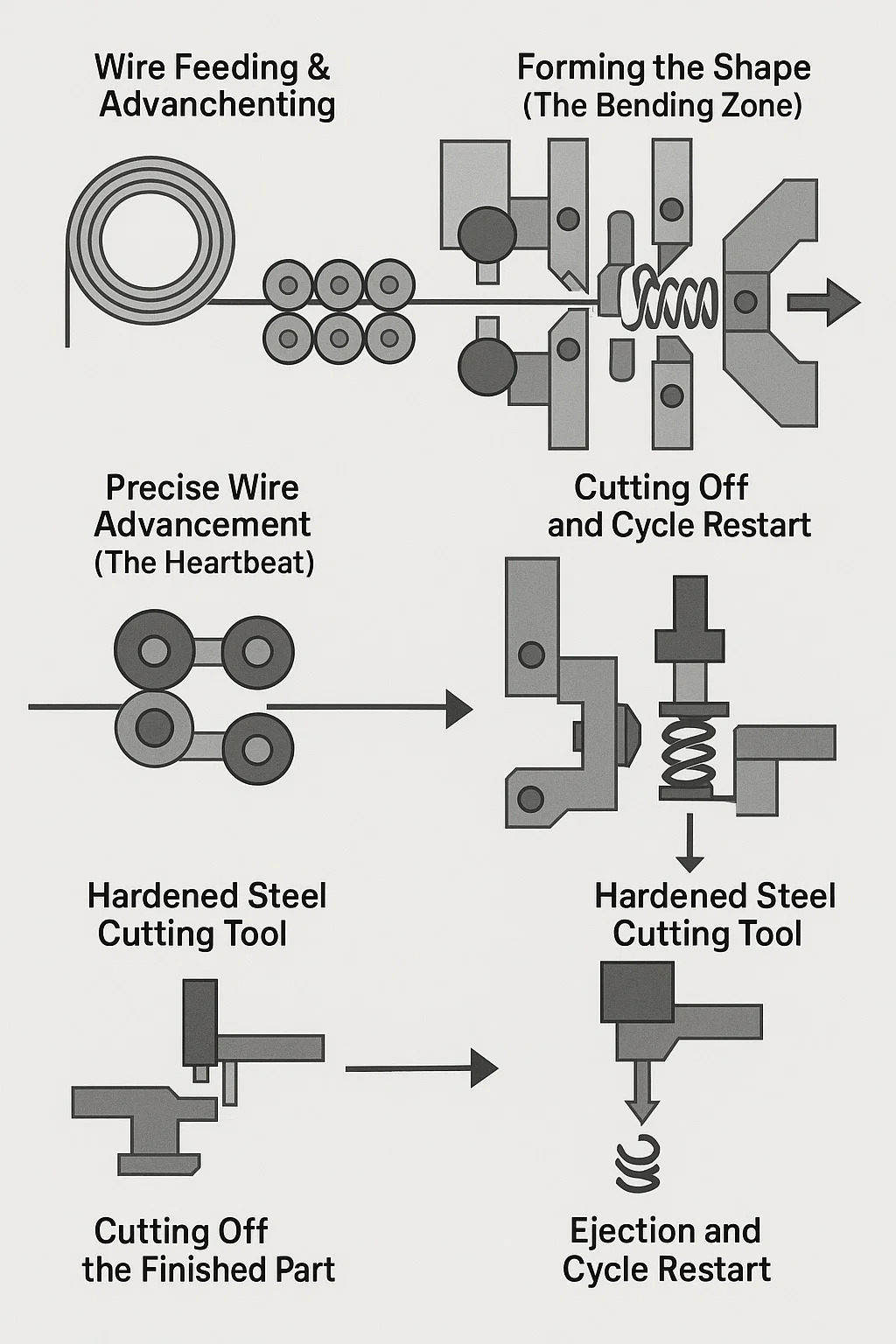 Wire Feeding & Advanchenting

Forming the Shape (The Bending Zone)

Precise Wire Advancement (The Heartbeat)

Cutting Off and Cycle Restart

Hardened Steel Cutting Tool

Hardened Steel Cutting Tool

Cutting Off the Finished Part

Ejection and Cycle Restart